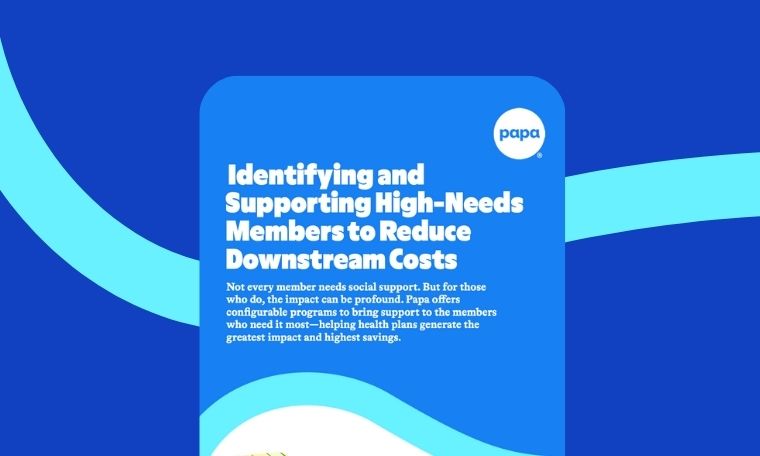 papa®

Identifying and Supporting High-Needs Members to Reduce Downstream Costs

Not every member needs social support. But for those who do, the impact can be profound. Papa offers configurable programs to bring support to the members who need it most—helping health plans generate the greatest impact and highest savings.